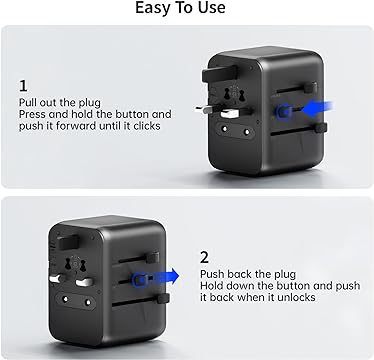 Easy To Use

1
Pull out the plug
Press and hold the button and push it forward until it clicks

2
Push back the plug
Hold down the button and push it back when it unlocks